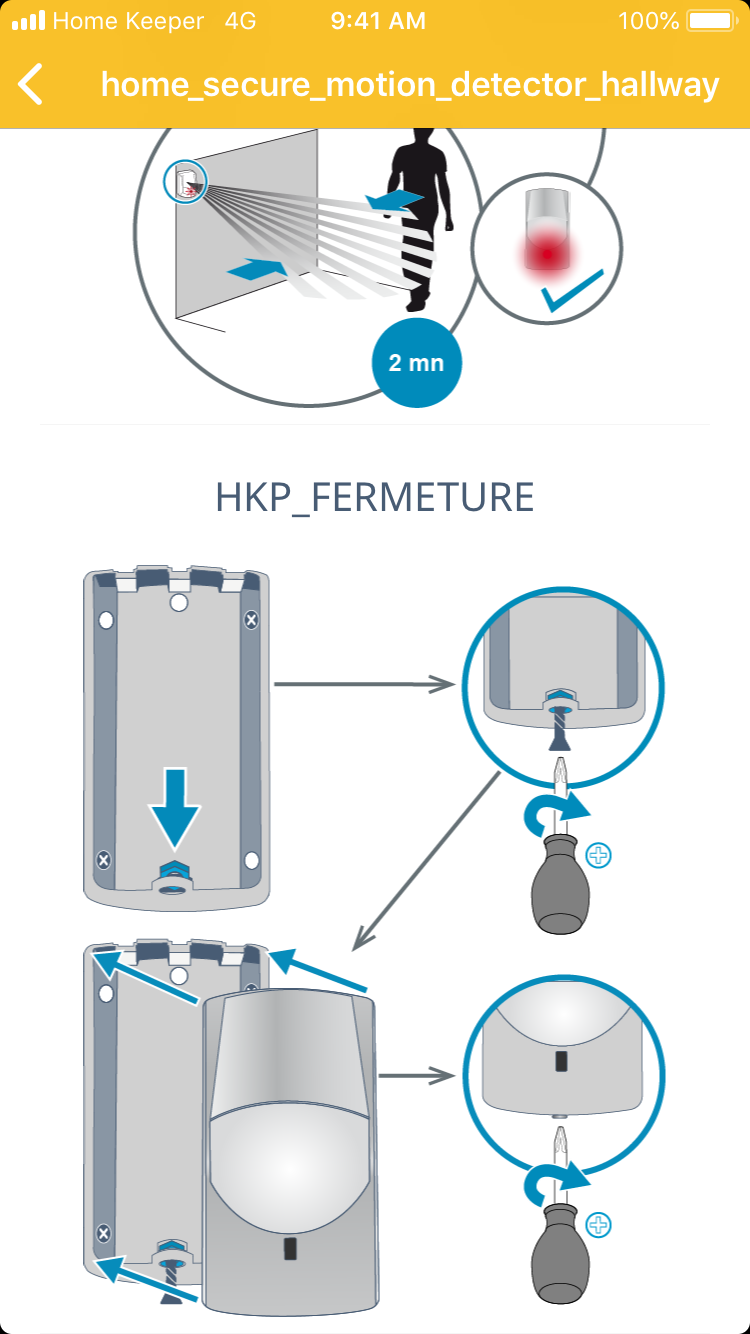 Home Keeper 4G 9:41 AM 100%

home_secure_motion_detector_hallway

2 mn

HKP_FERMETURE